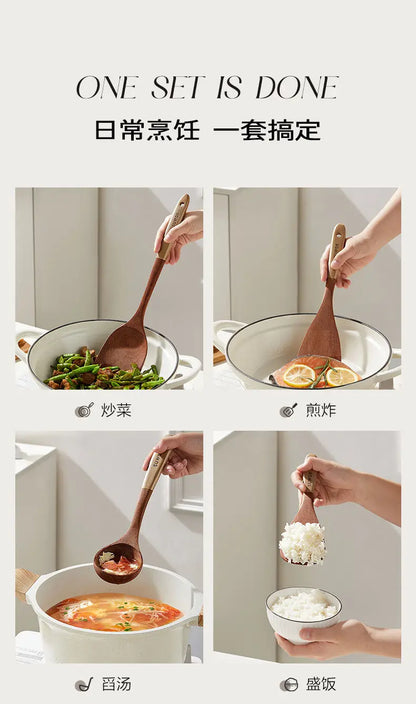 ONE SET IS DONE

日常烹饪 一套搞定

炒菜

煎炸

舀汤

盛饭