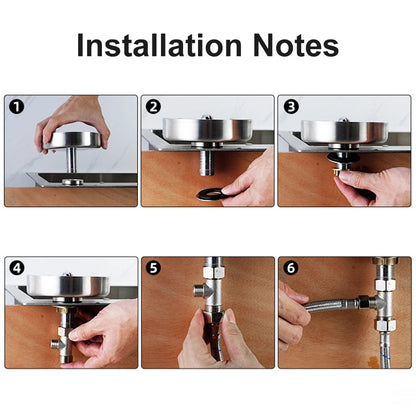 Installation Notes

1

2

3

4

5

6