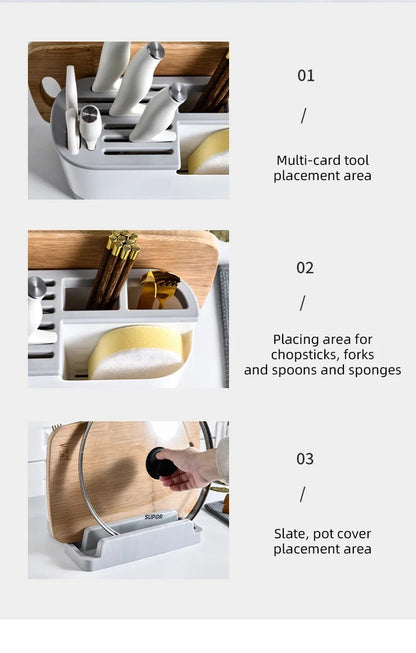 01

/

Multi-card tool placement area

02

/

Placing area for chopsticks, forks and spoons and sponges

SUPOR

03

/

Slate, pot cover placement area