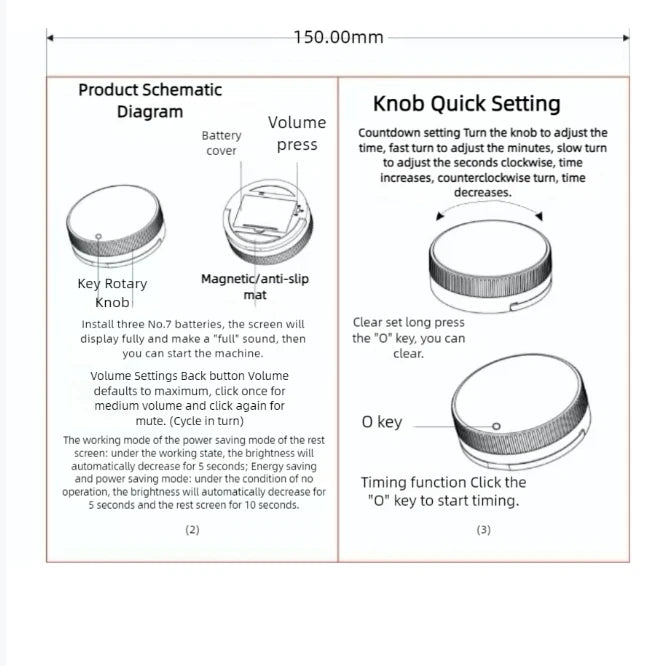 150.00mm

Product Schematic Diagram

Battery cover

Volume press

Key Rotary Knob

Magnetic/anti-slip mat

Install three No.7 batteries, the screen will display fully and make a "full" sound, then you can start the machine.

Volume Settings Back button Volume defaults to maximum, click once for medium volume and click again for mute. (Cycle in turn)

The working mode of the power saving mode of the rest screen: under the working state, the brightness will automatically decrease for 5 seconds; Energy saving and power saving mode: under the condition of no operation, the brightness will automatically decrease for 5 seconds and the rest screen for 10 seconds.

(2)

Knob Quick Setting

Countdown setting Turn the knob to adjust the time, fast turn to adjust the minutes, slow turn to adjust the seconds clockwise, time increases, counterclockwise turn, time decreases.

Clear set long press the "O" key, you can clear.

O key

Timing function Click the "O" key to start timing.

(3)