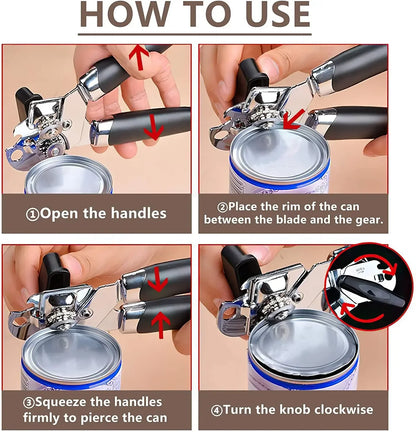 HOW TO USE

①Open the handles

②Place the rim of the can between the blade and the gear.

③Squeeze the handles firmly to pierce the can

④Turn the knob clockwise