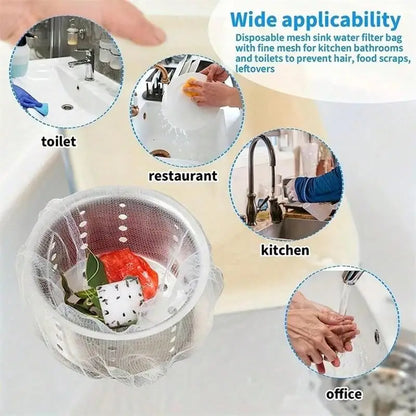 Wide applicability

Disposable mesh sink water filter bag with fine mesh for kitchen bathrooms and toilets to prevent hair, food scraps, leftovers

toilet

restaurant

kitchen

office