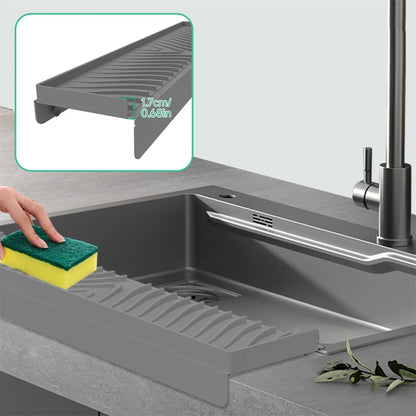 1.7cm/
0.68in