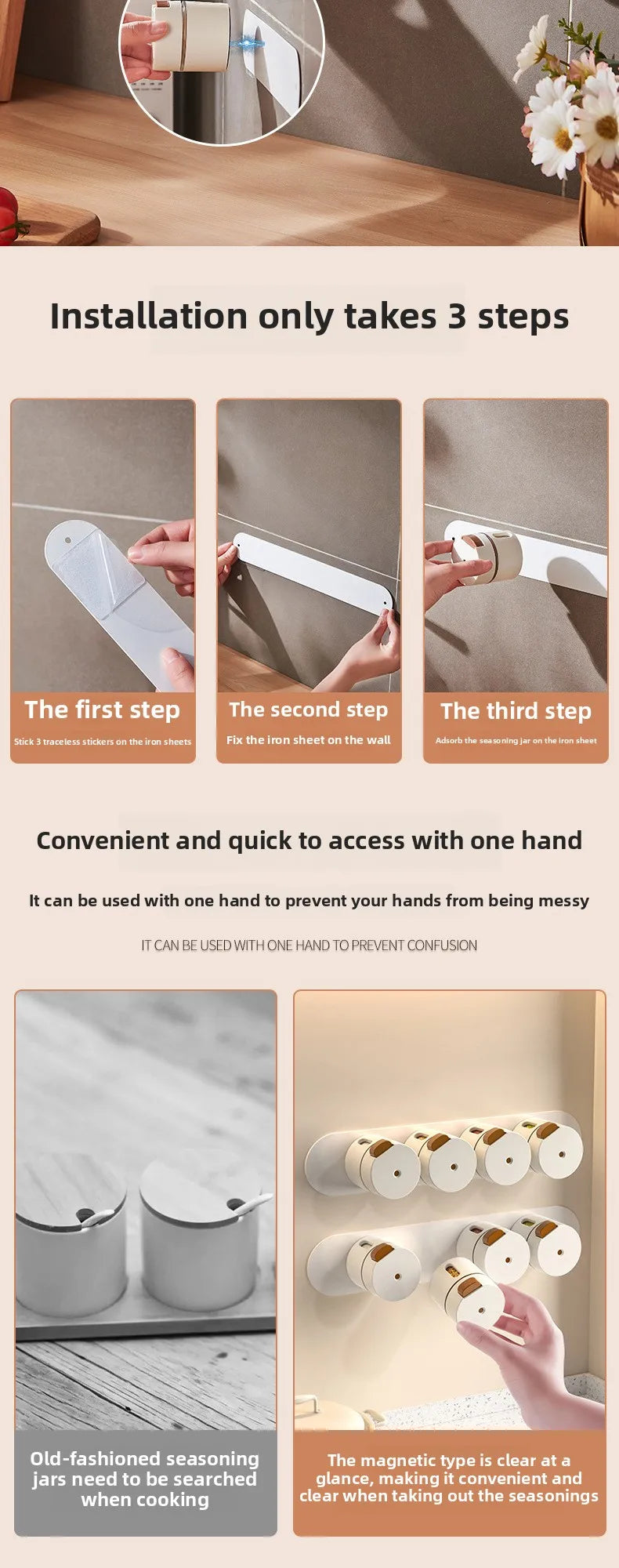 Installation only takes 3 steps

The first step
Stick 3 traceless stickers on the iron sheets

The second step
Fix the iron sheet on the wall

The third step
Adsorb the seasoning jar on the iron sheet

Convenient and quick to access with one hand

It can be used with one hand to prevent your hands from being messy

IT CAN BE USED WITH ONE HAND TO PREVENT CONFUSION

Old-fashioned seasoning jars need to be searched when cooking

The magnetic type is clear at a glance, making it convenient and clear when taking out the seasonings