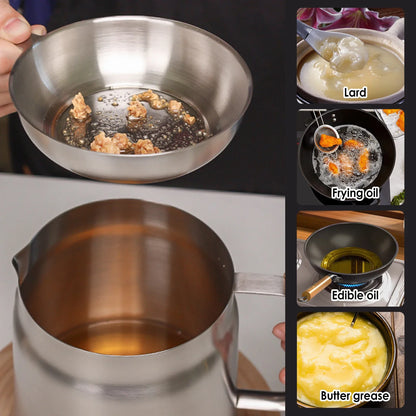 Lard

Frying oil

Edible oil

Butter grease