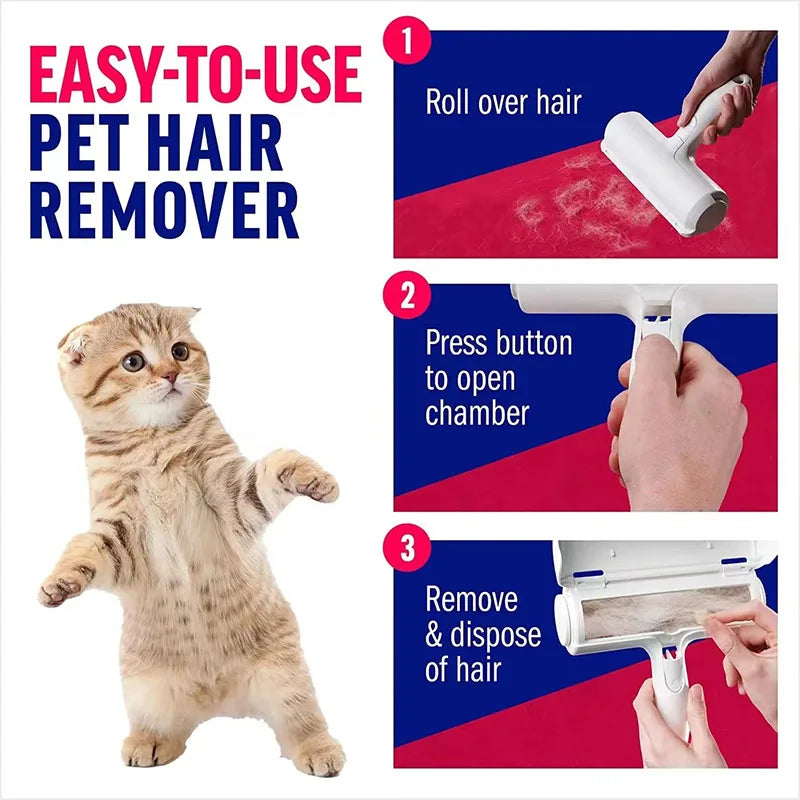 EASY-TO-USE
PET HAIR
REMOVER

1
Roll over hair

2
Press button to open chamber

3
Remove & dispose of hair