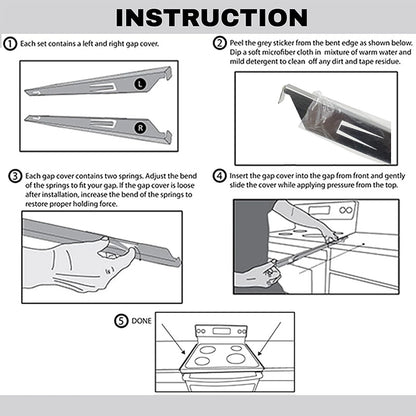 INSTRUCTION

① Each set contains a left and right gap cover.

L

R

② Peel the grey sticker from the bent edge as shown below. Dip a soft microfiber cloth in mixture of warm water and mild detergent to clean off any dirt and tape residue.

③ Each gap cover contains two springs. Adjust the bend of the springs to fit your gap. If the gap cover is loose after installation, increase the bend of the springs to restore proper holding force.

④ Insert the gap cover into the gap from front and gently slide the cover while applying pressure from the top.

⑤ DONE