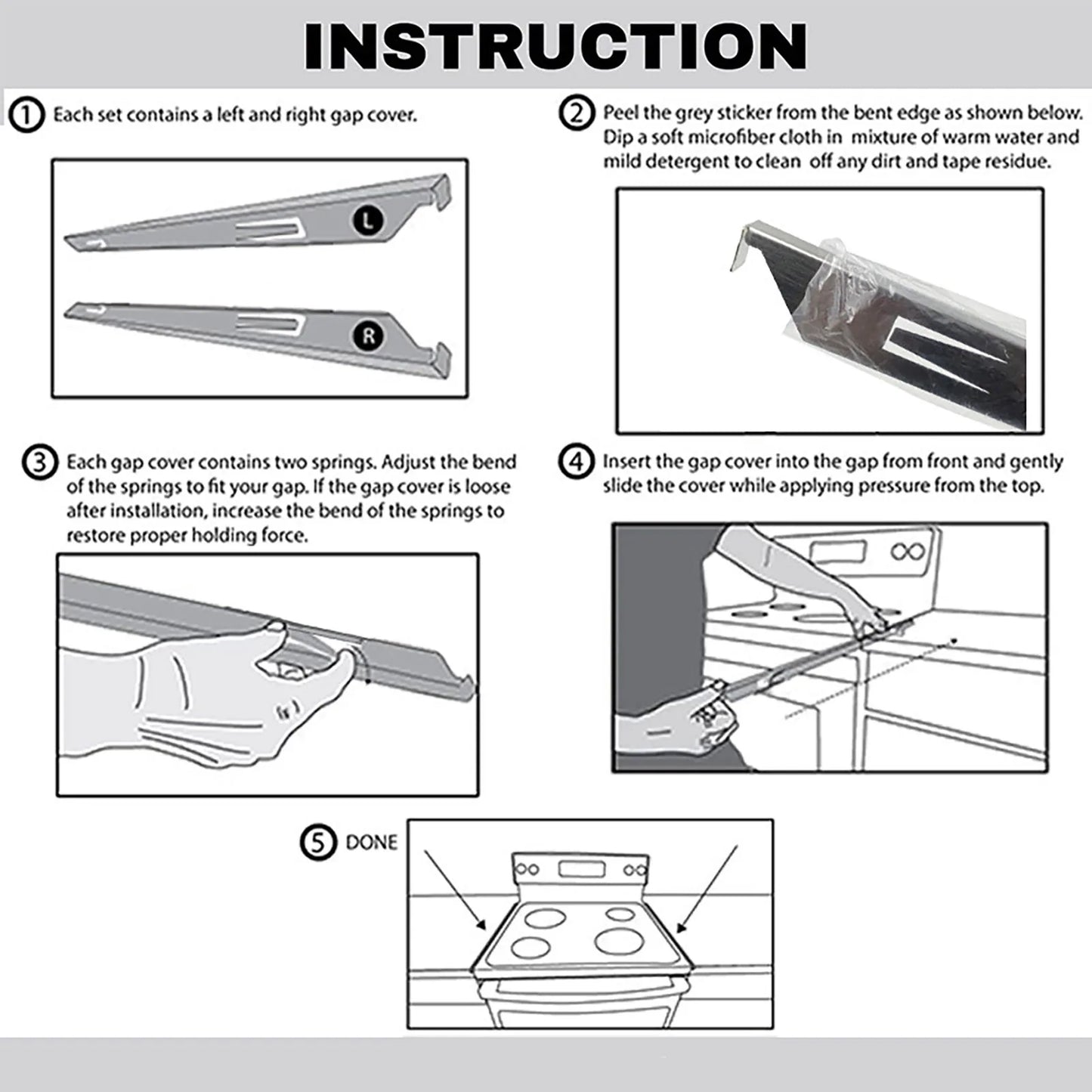 INSTRUCTION

① Each set contains a left and right gap cover.

L

R

② Peel the grey sticker from the bent edge as shown below. Dip a soft microfiber cloth in mixture of warm water and mild detergent to clean off any dirt and tape residue.

③ Each gap cover contains two springs. Adjust the bend of the springs to fit your gap. If the gap cover is loose after installation, increase the bend of the springs to restore proper holding force.

④ Insert the gap cover into the gap from front and gently slide the cover while applying pressure from the top.

⑤ DONE