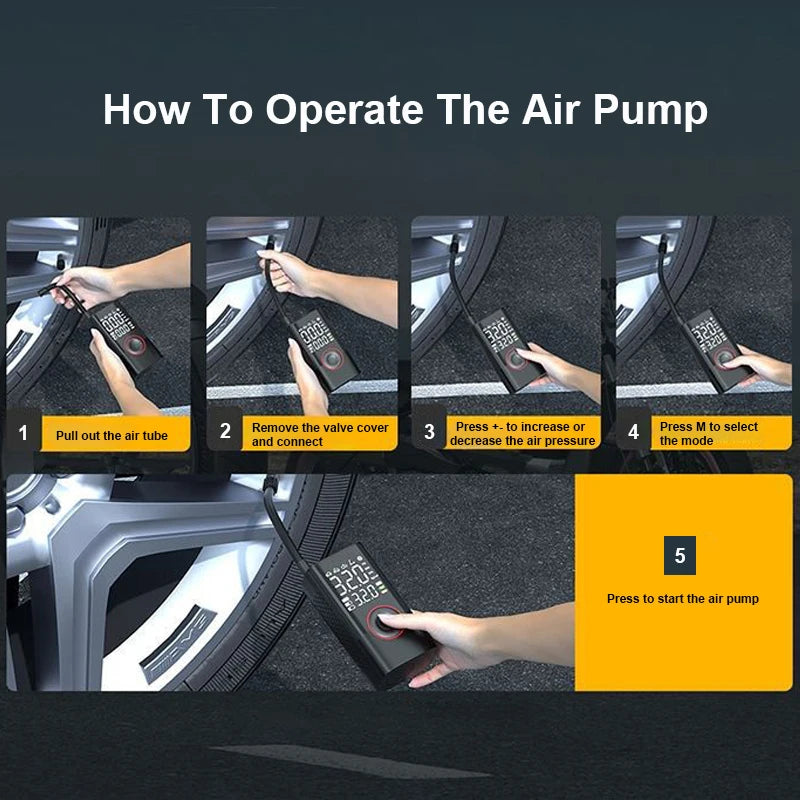 How To Operate The Air Pump

1 Pull out the air tube

2 Remove the valve cover and connect

3 Press +- to increase or decrease the air pressure

4 Press M to select the mode

5 Press to start the air pump