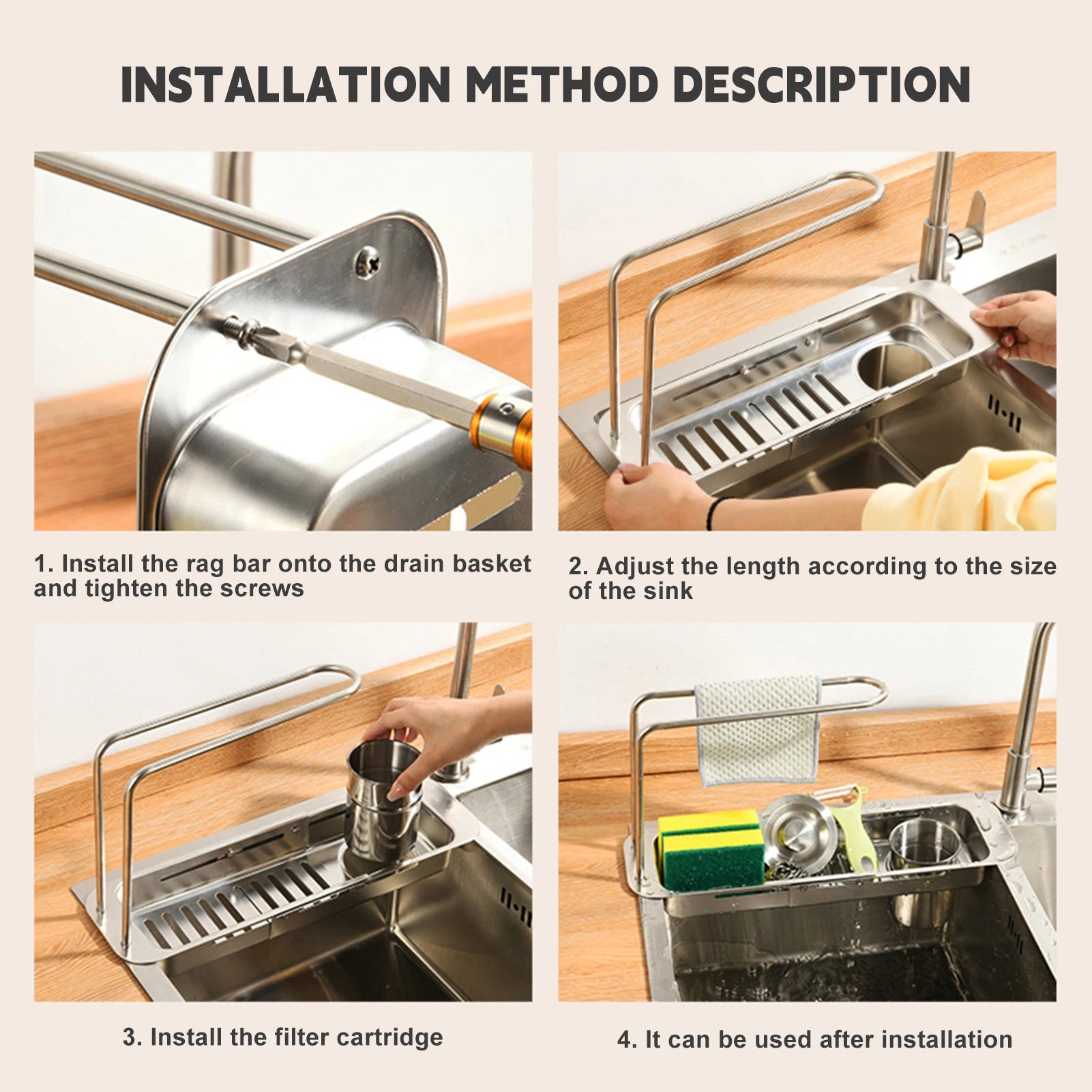 INSTALLATION METHOD DESCRIPTION

1. Install the rag bar onto the drain basket and tighten the screws

2. Adjust the length according to the size of the sink

3. Install the filter cartridge

4. It can be used after installation