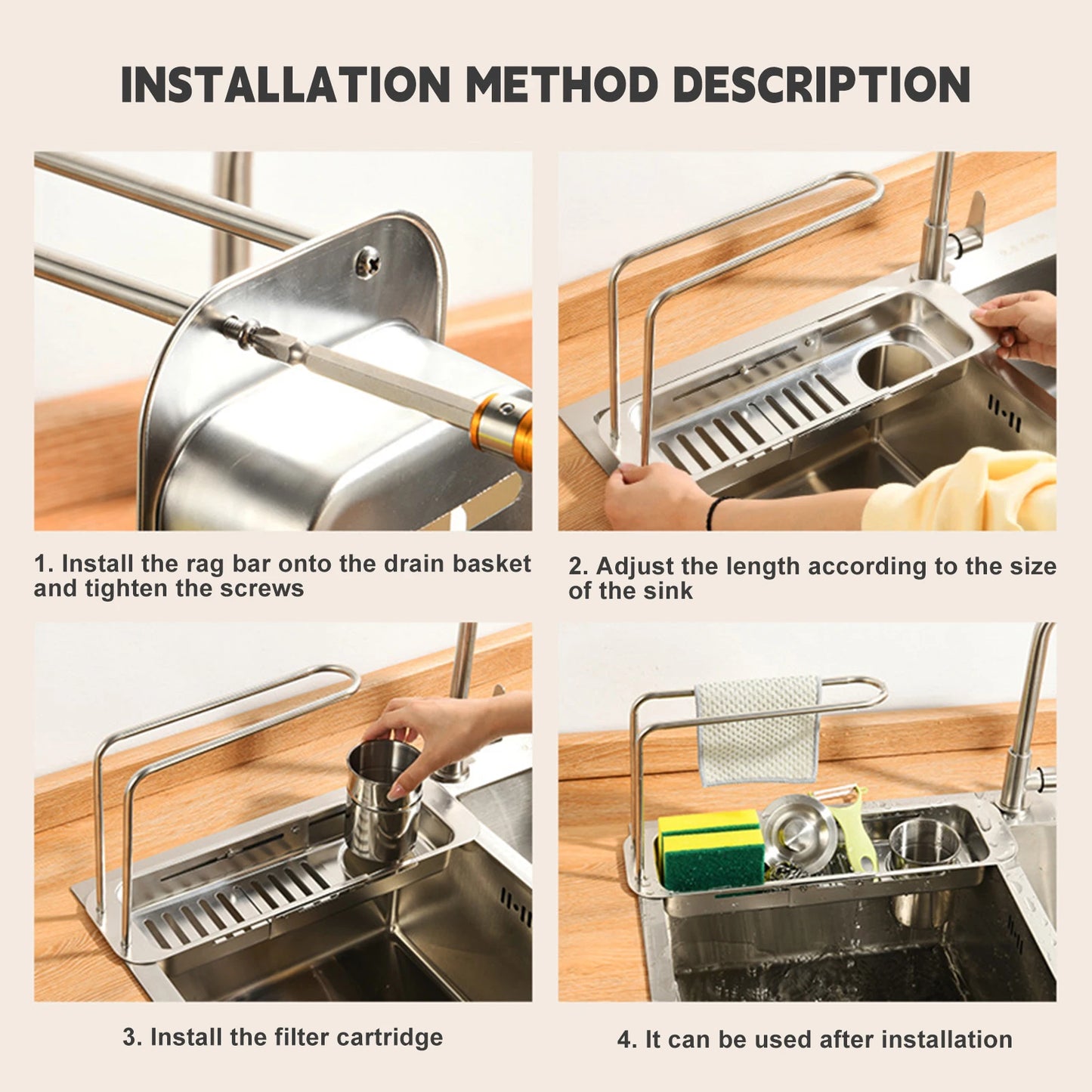 INSTALLATION METHOD DESCRIPTION

1. Install the rag bar onto the drain basket and tighten the screws

2. Adjust the length according to the size of the sink

3. Install the filter cartridge

4. It can be used after installation