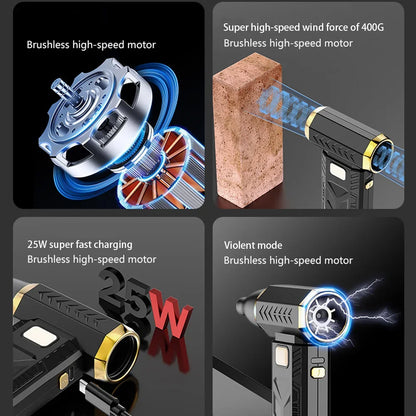 Brushless high-speed motor

Super high-speed wind force of 400G
Brushless high-speed motor

25W super fast charging
Brushless high-speed motor

25W

Violent mode
Brushless high-speed motor