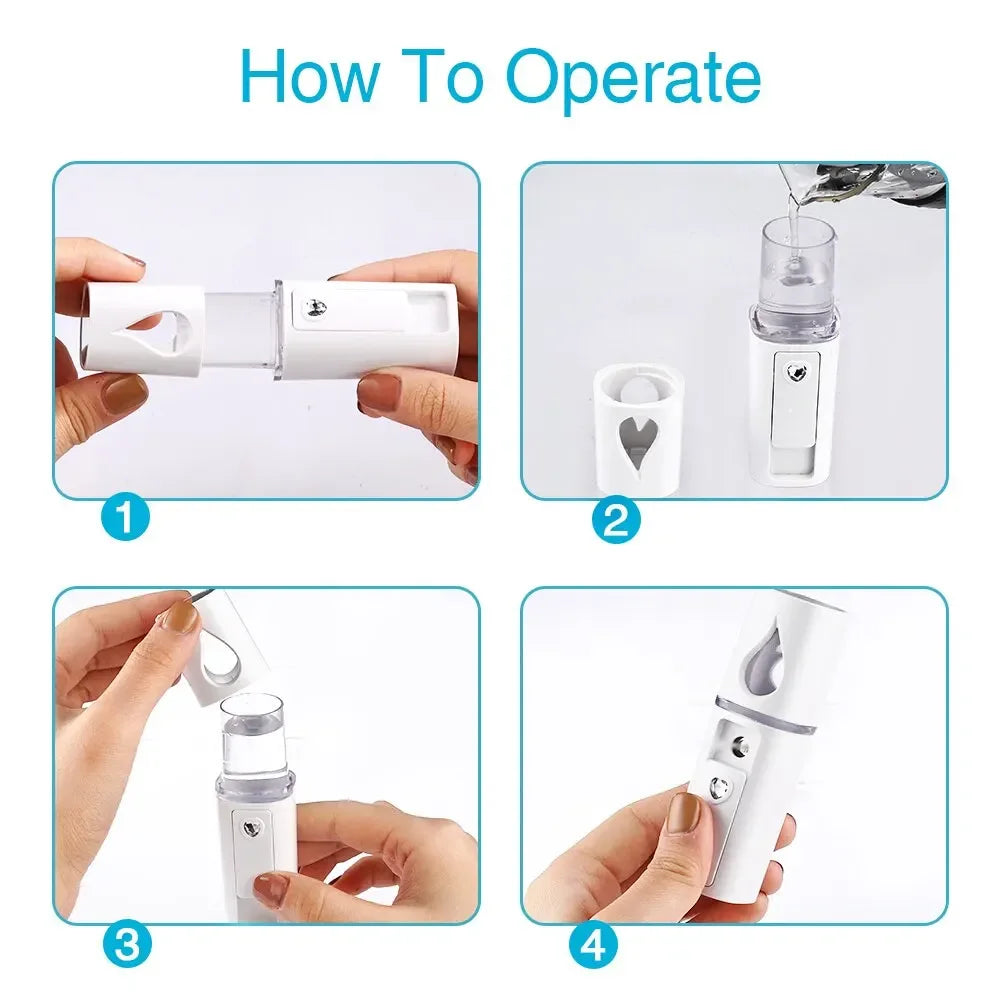 How To Operate

1

2

3

4