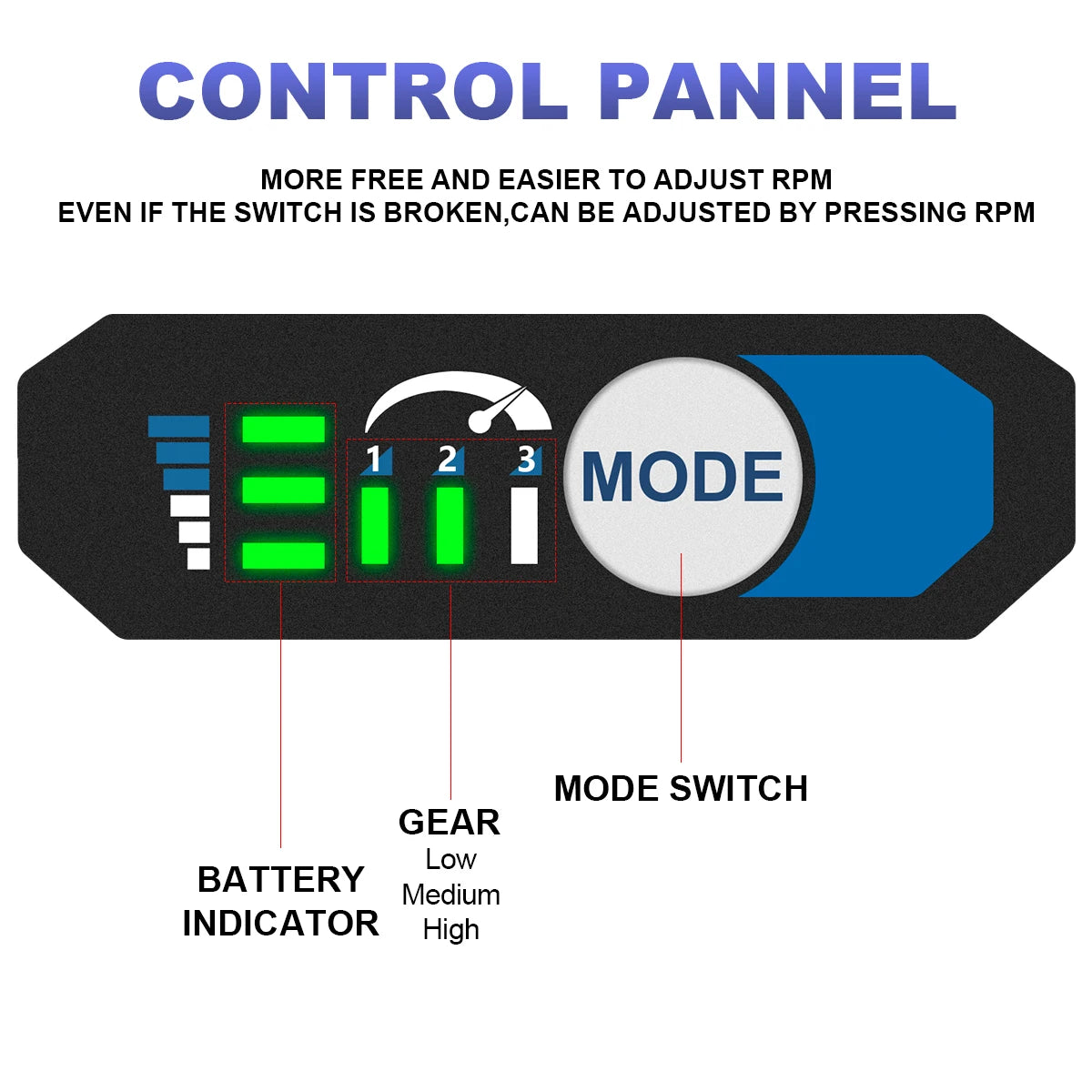 CONTROL PANNEL

MORE FREE AND EASIER TO ADJUST RPM
EVEN IF THE SWITCH IS BROKEN,CAN BE ADJUSTED BY PRESSING RPM

1 2 3

MODE

MODE SWITCH

GEAR
Low
Medium
High

BATTERY INDICATOR