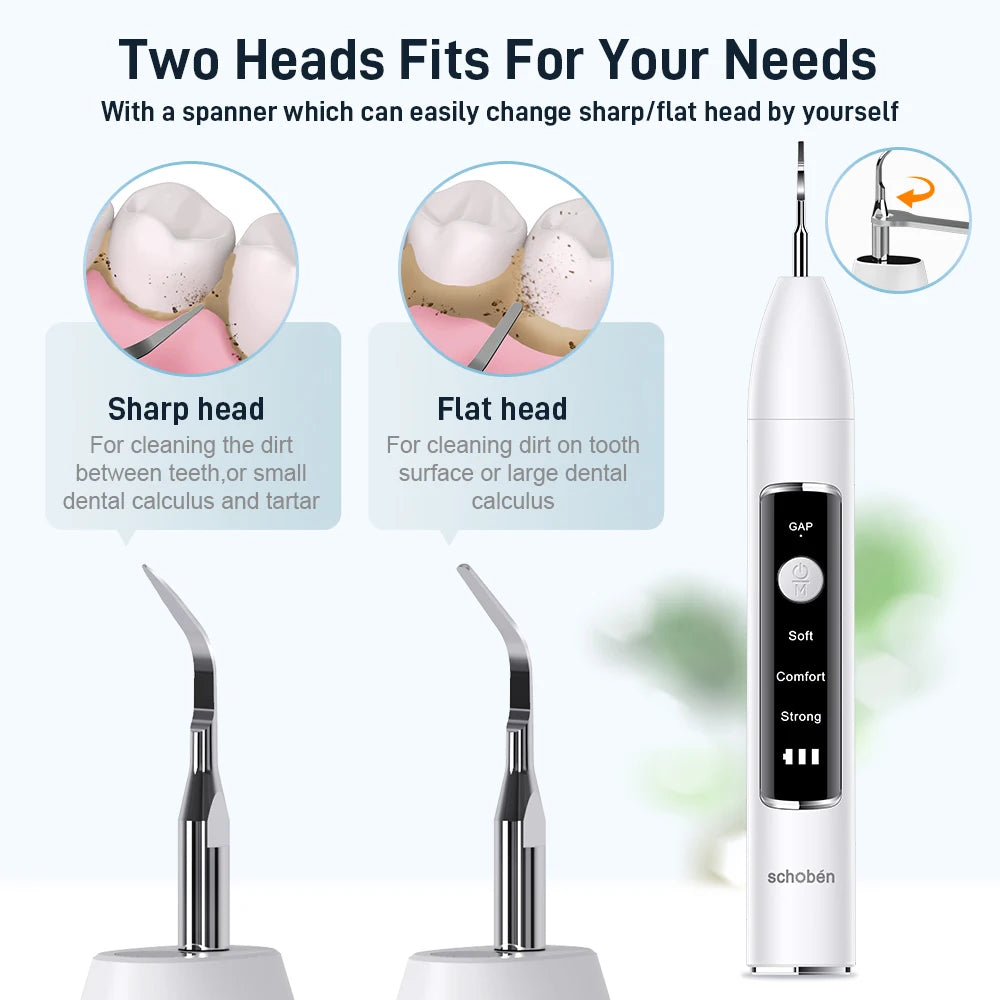 Two Heads Fits For Your Needs
With a spanner which can easily change sharp/flat head by yourself

Sharp head
For cleaning the dirt between teeth,or small dental calculus and tartar

Flat head
For cleaning dirt on tooth surface or large dental calculus

GAP
M
Soft
Comfort
Strong

schobén