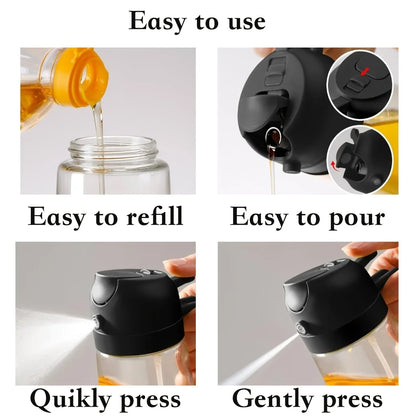 Easy to use

Easy to refill

Easy to pour

Quikly press

Gently press