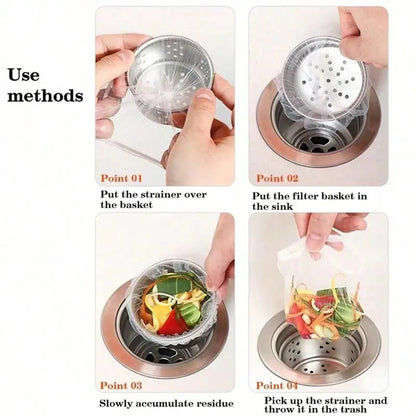 Use methods

Point 01

Put the strainer over the basket

Point 02

Put the filter basket in the sink

Point 03

Slowly accumulate residue

Point 04

Pick up the strainer and throw it in the trash