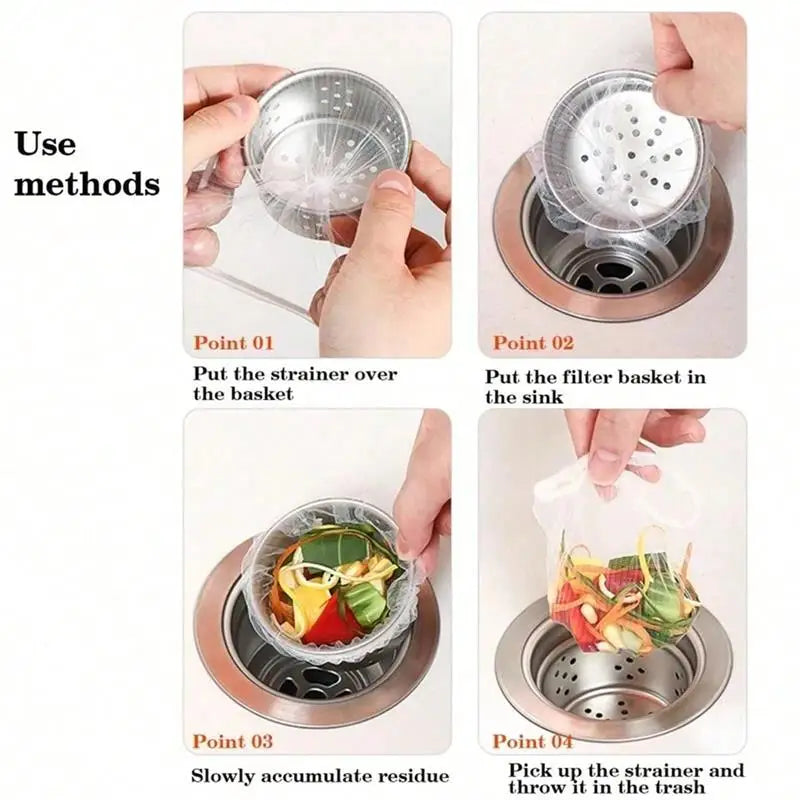 Use methods

Point 01

Put the strainer over the basket

Point 02

Put the filter basket in the sink

Point 03

Slowly accumulate residue

Point 04

Pick up the strainer and throw it in the trash