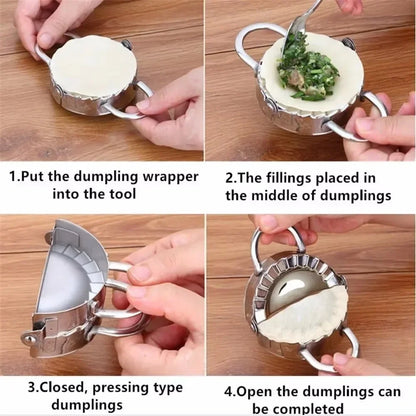 1.Put the dumpling wrapper into the tool

2.The fillings placed in the middle of dumplings

3.Closed, pressing type dumplings

4.Open the dumplings can be completed