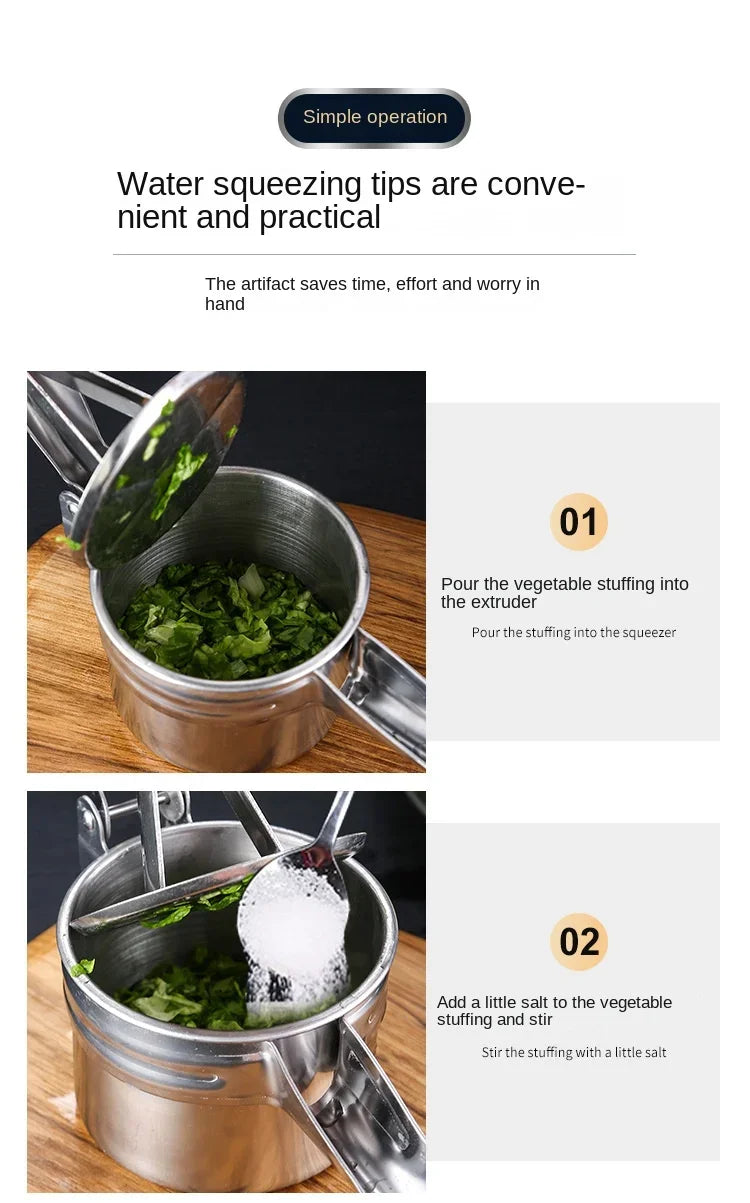 Simple operation

Water squeezing tips are convenient and practical

The artifact saves time, effort and worry in hand

01

Pour the vegetable stuffing into the extruder

Pour the stuffing into the squeezer

02

Add a little salt to the vegetable stuffing and stir

Stir the stuffing with a little salt