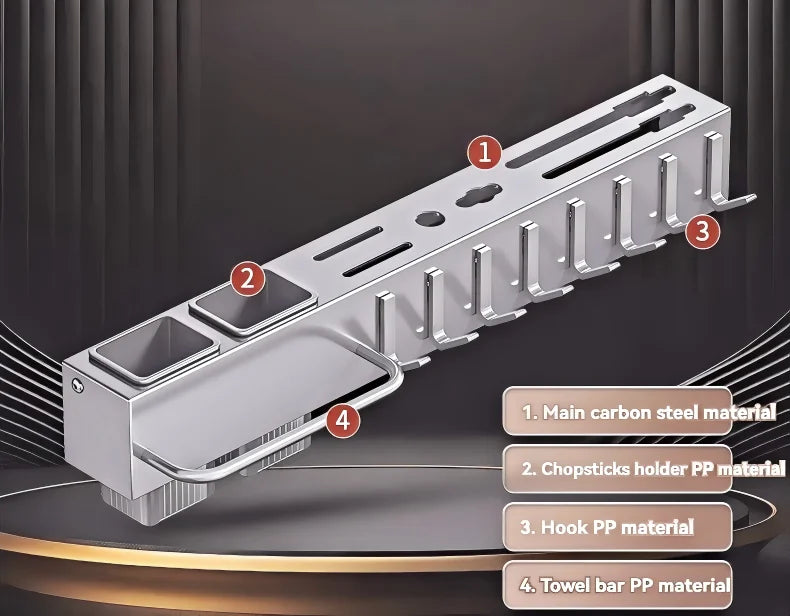 1

2

3

4

1. Main carbon steel material

2. Chopsticks holder PP material

3. Hook PP material

4. Towel bar PP material