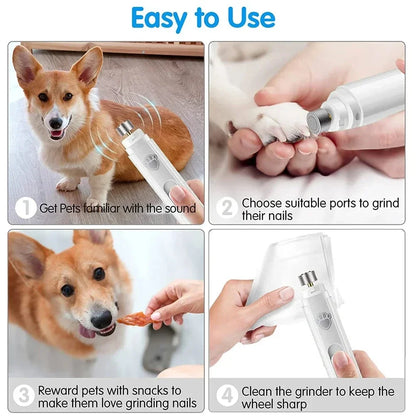 Easy to Use

1 Get Pets familiar with the sound

2 Choose suitable ports to grind their nails

3 Reward pets with snacks to make them love grinding nails

4 Clean the grinder to keep the wheel sharp