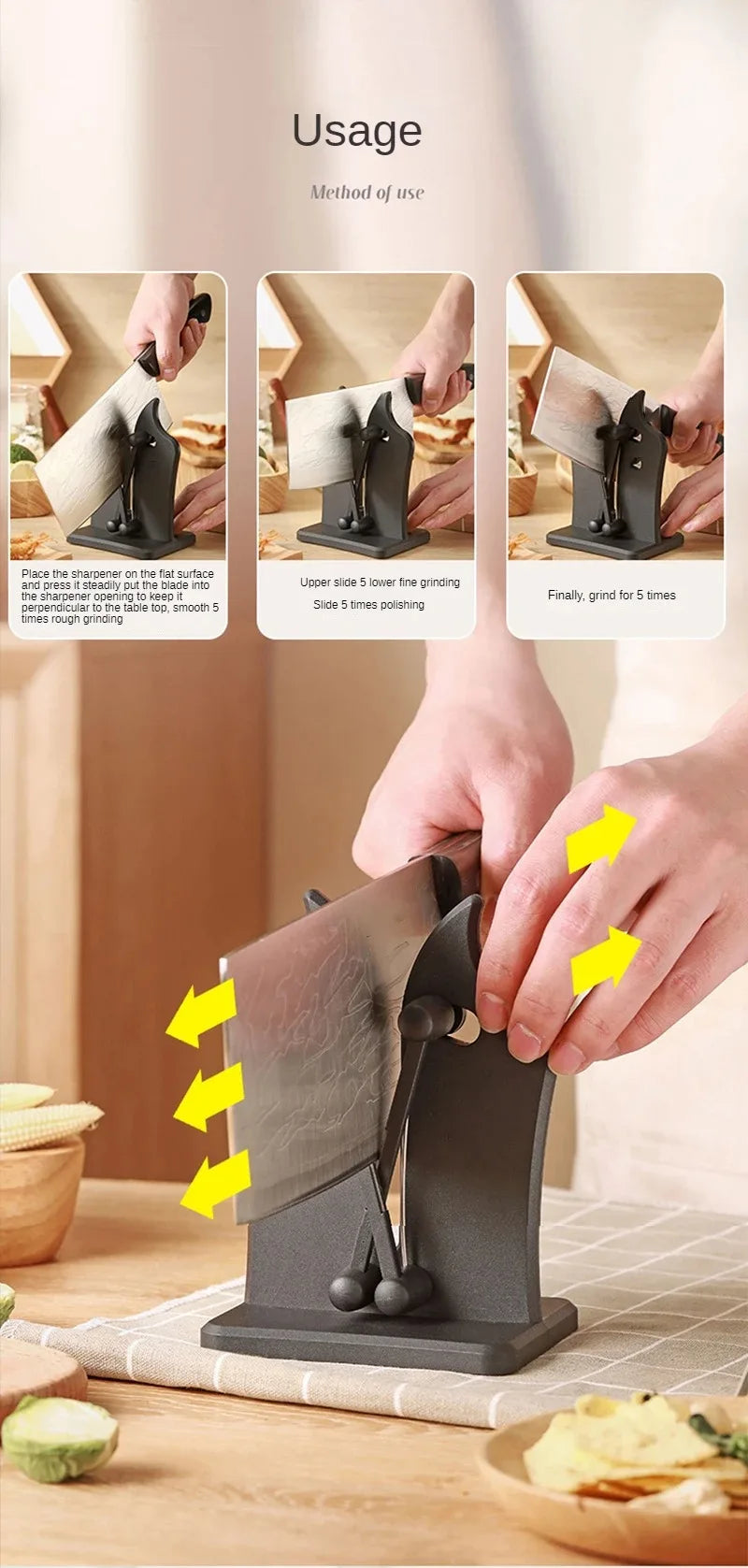 Usage

Method of use

Place the sharpener on the flat surface and press it steadily put the blade into the sharpener opening to keep it perpendicular to the table top, smooth 5 times rough grinding

Upper slide 5 lower fine grinding

Slide 5 times polishing

Finally, grind for 5 times