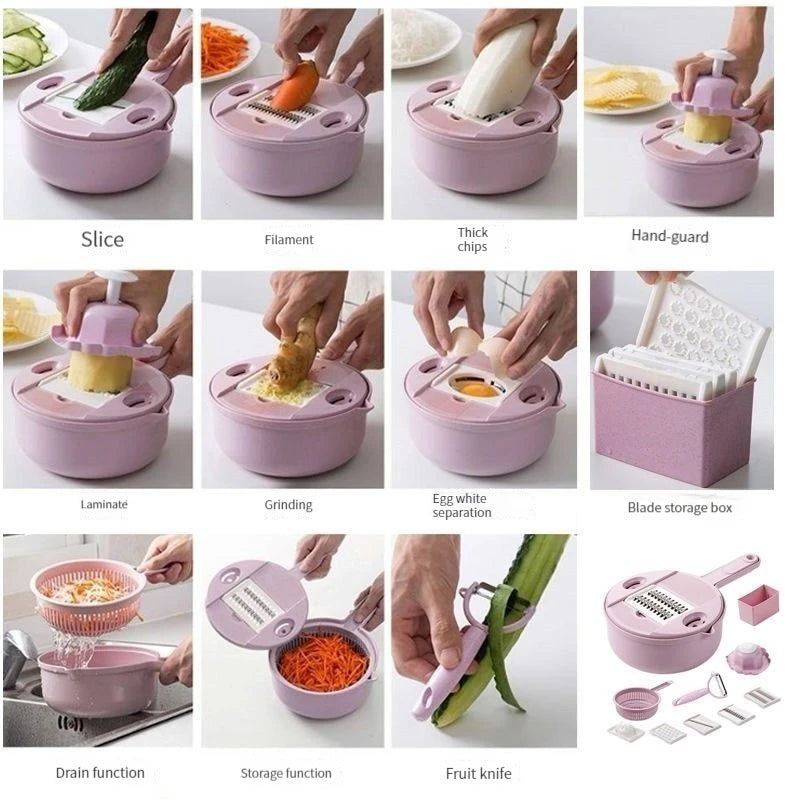 Slice

Filament

Thick chips

Hand-guard

Laminate

Grinding

Egg white separation

Blade storage box

Drain function

Storage function

Fruit knife