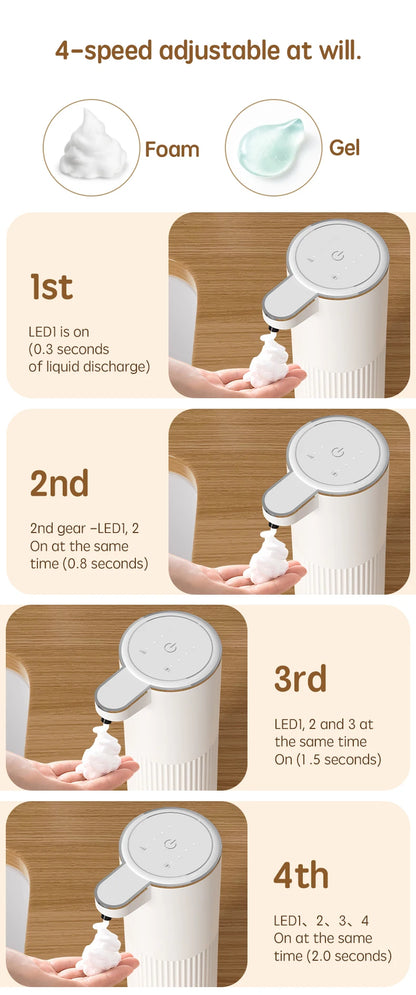 4-speed adjustable at will.

Foam

Gel

1st

LED1 is on (0.3 seconds of liquid discharge)

2nd

2nd gear –LED1, 2 On at the same time (0.8 seconds)

3rd

LED1, 2 and 3 at the same time On (1 .5 seconds)

4th

LED1、2、3、4 On at the same time (2.0 seconds)