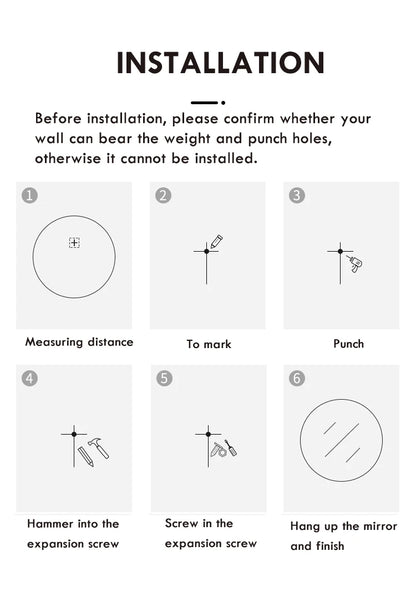 INSTALLATION

Before installation, please confirm whether your wall can bear the weight and punch holes, otherwise it cannot be installed.

1

Measuring distance

2

To mark

3

Punch

4

Hammer into the expansion screw

5

Screw in the expansion screw

6

Hang up the mirror and finish