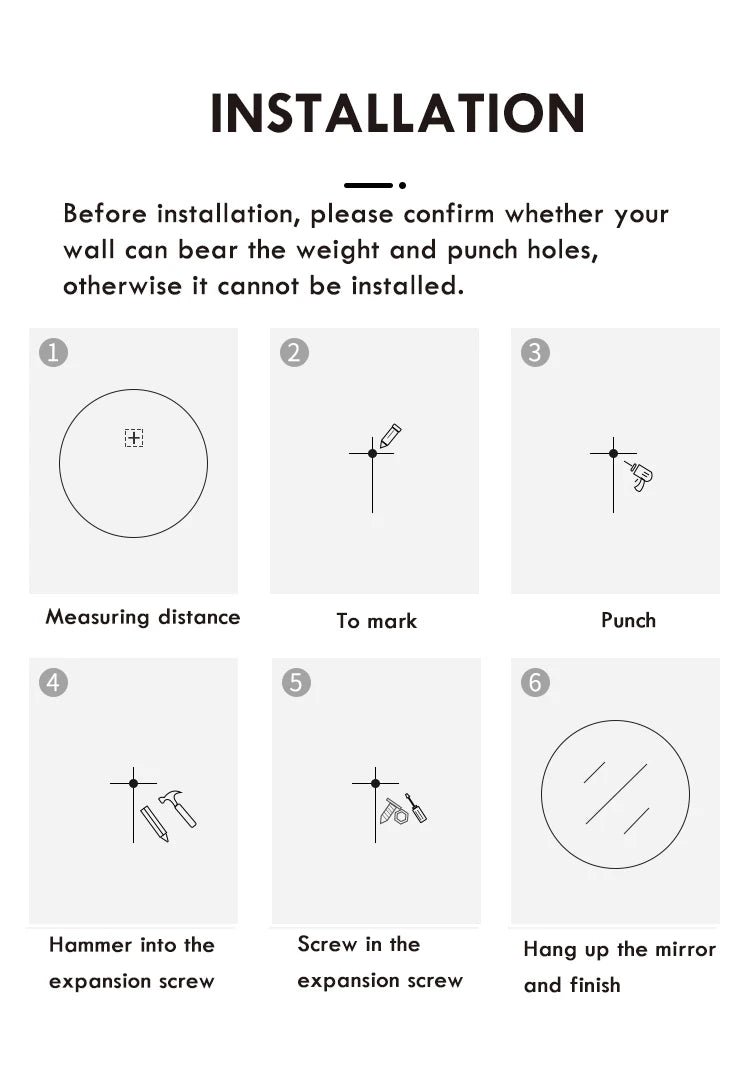 INSTALLATION

Before installation, please confirm whether your wall can bear the weight and punch holes, otherwise it cannot be installed.

1

Measuring distance

2

To mark

3

Punch

4

Hammer into the expansion screw

5

Screw in the expansion screw

6

Hang up the mirror and finish