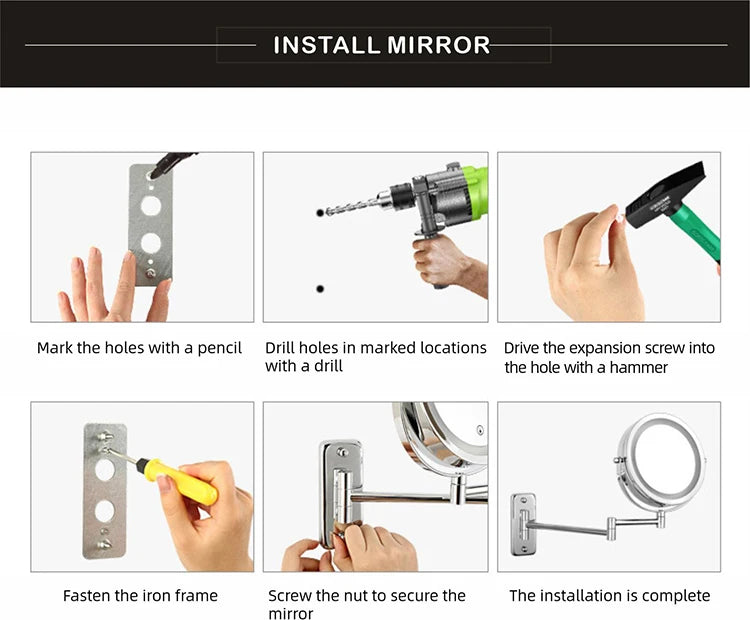 INSTALL MIRROR

Mark the holes with a pencil

Drill holes in marked locations with a drill

Drive the expansion screw into the hole with a hammer

Fasten the iron frame

Screw the nut to secure the mirror

The installation is complete